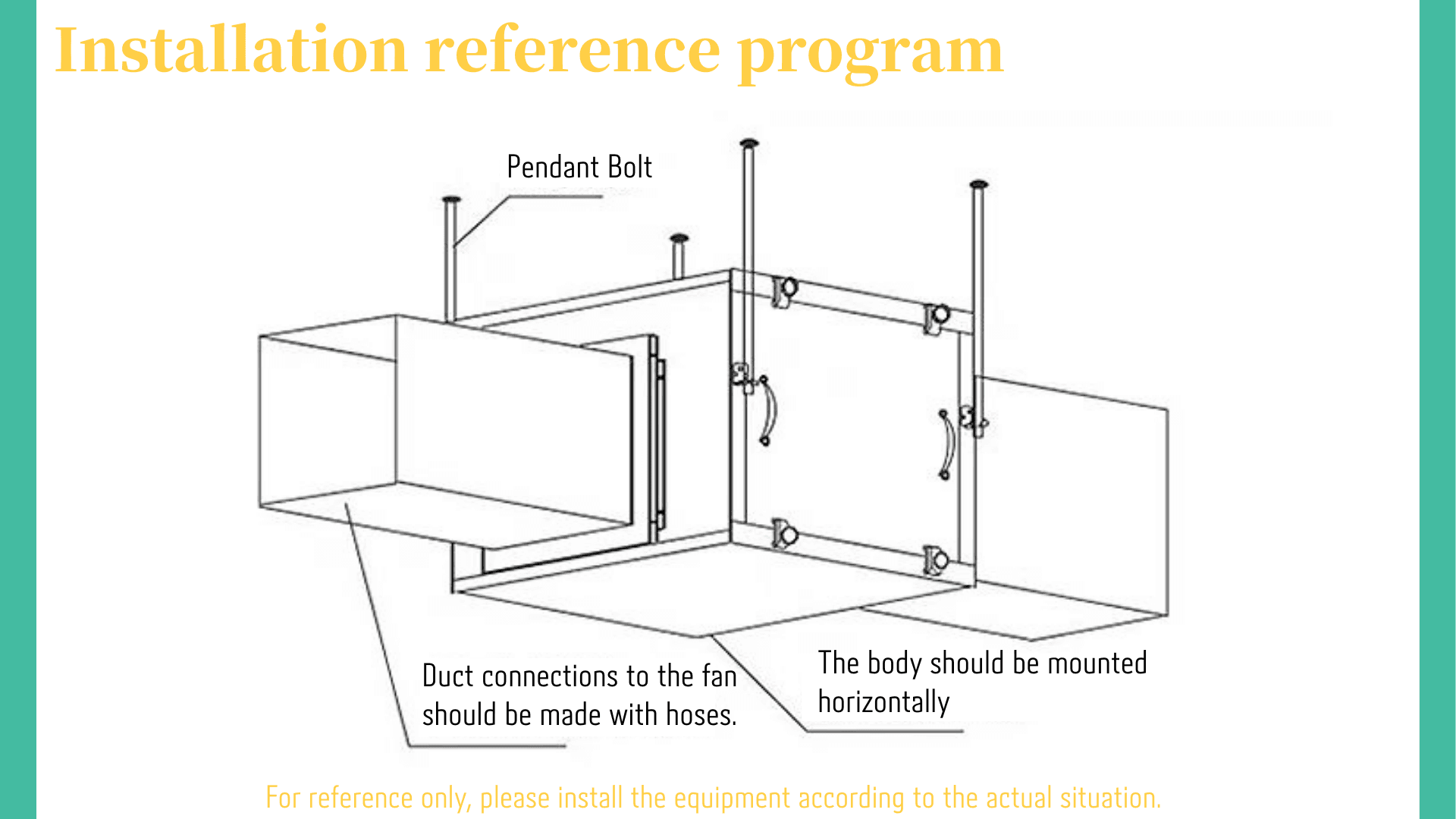 Installation reference program

Pendant Bolt

Duct connections to the fan should be made with hoses.

The body should be mounted horizontally

For reference only, please install the equipment according to the actual situation.